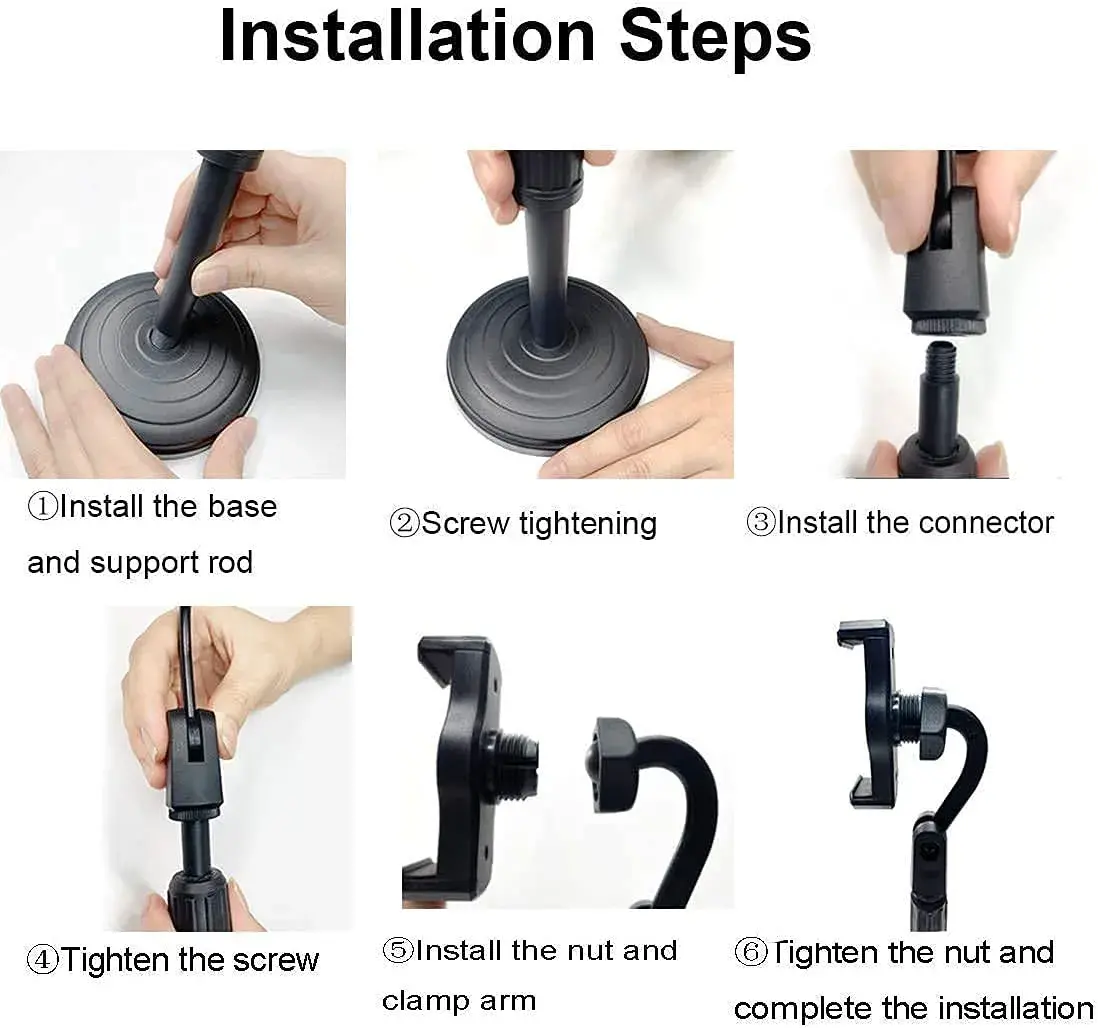 Installation Steps

①Install the base and support rod

②Screw tightening

③Install the connector

④Tighten the screw

⑤Install the nut and clamp arm

⑥Tighten the nut and complete the installation